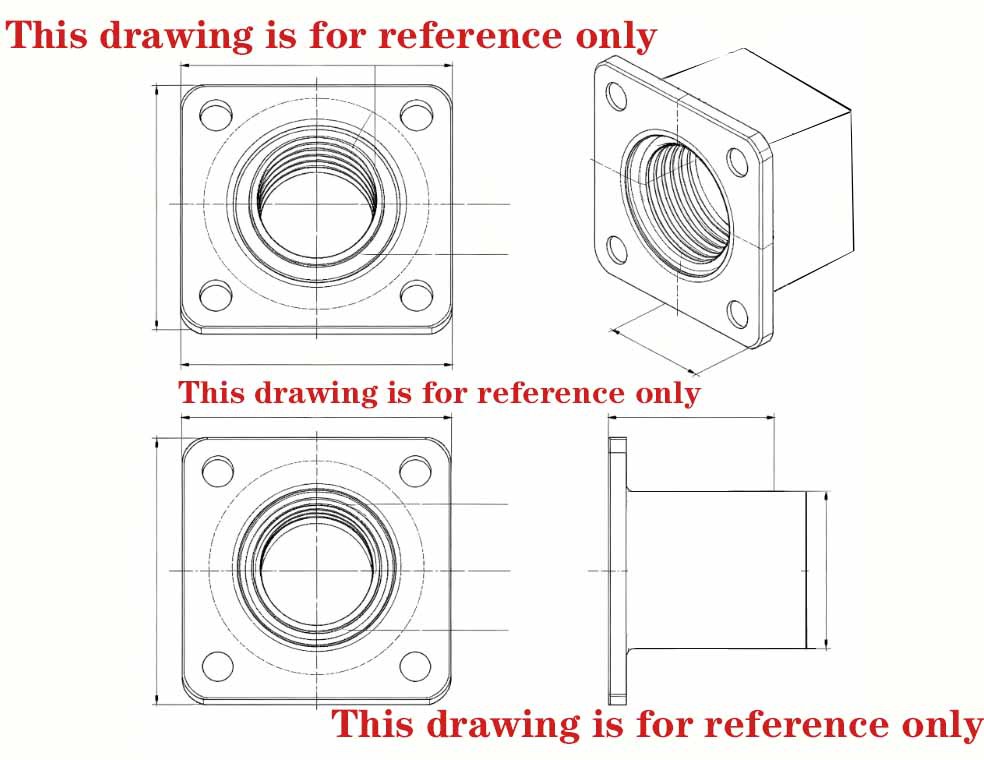 This drawing is for reference only

This drawing is for reference only

This drawing is for reference only